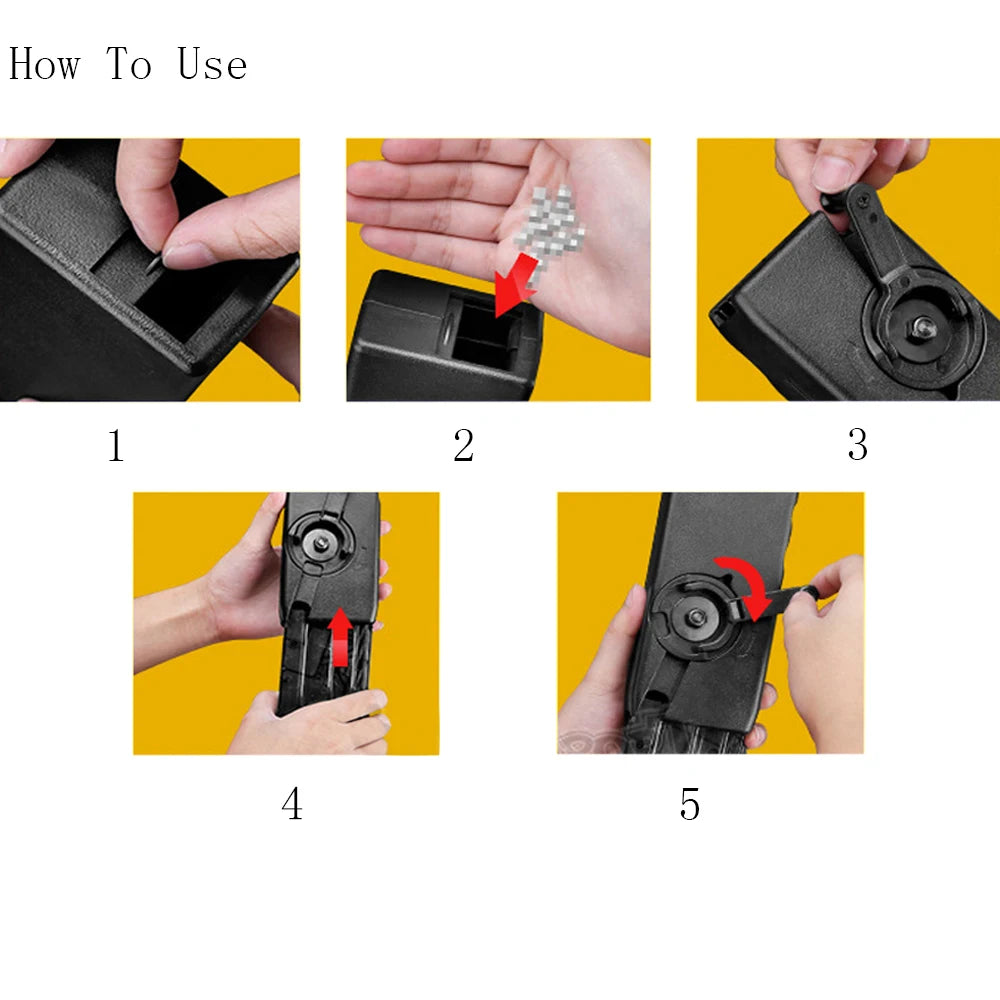 How To Use

1

2

3

4

5